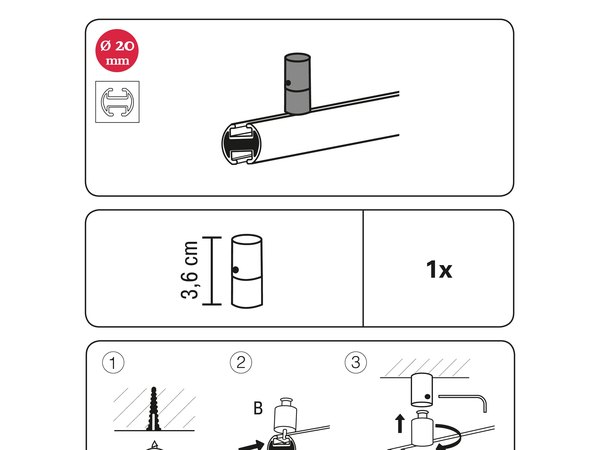 Ø 20 mm

3,6 cm

1x

1

2

3

B

A